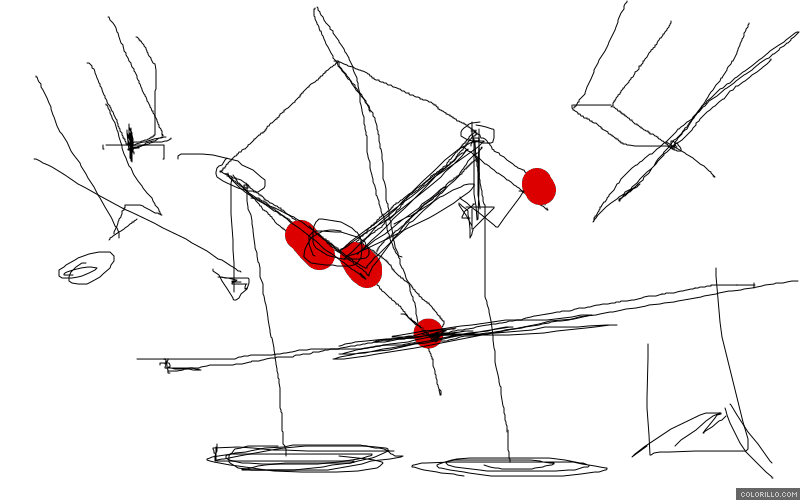 COLORILLO.COM