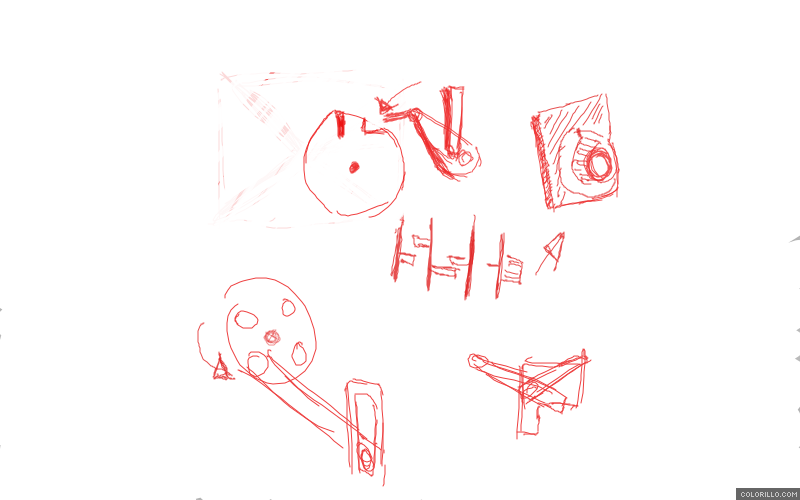 COLORILLO.COM