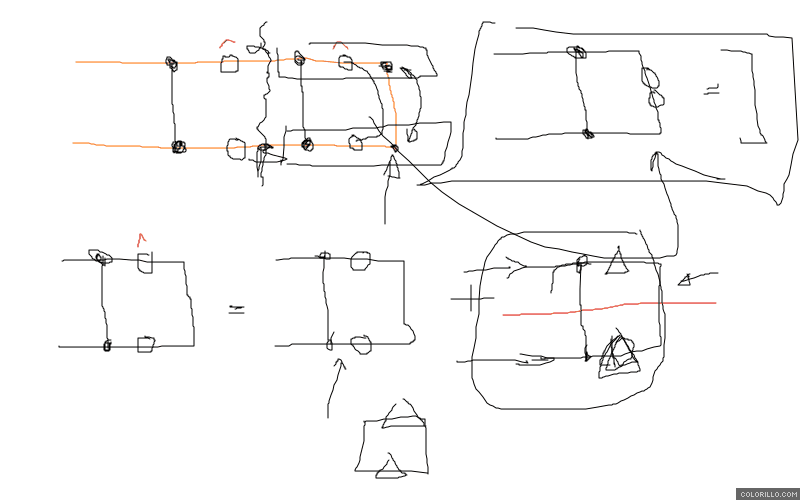 COLORILLO.COM